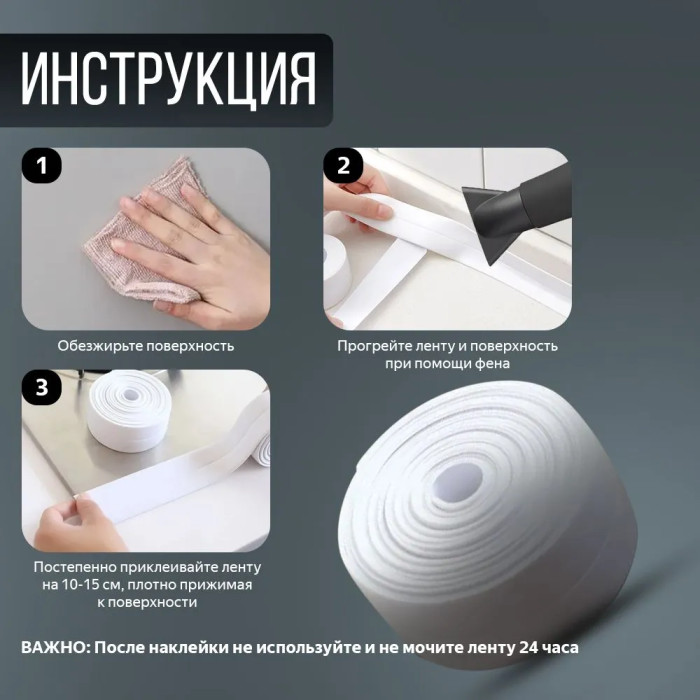 ИНСТРУКЦИЯ

1

Обезжирьте поверхность

2

Прогрейте ленту и поверхность при помощи фена

3

Постепенно приклеивайте ленту на 10-15 см, плотно прижимая к поверхности

ВАЖНО: После наклейки не используйте и не мочите ленту 24 часа